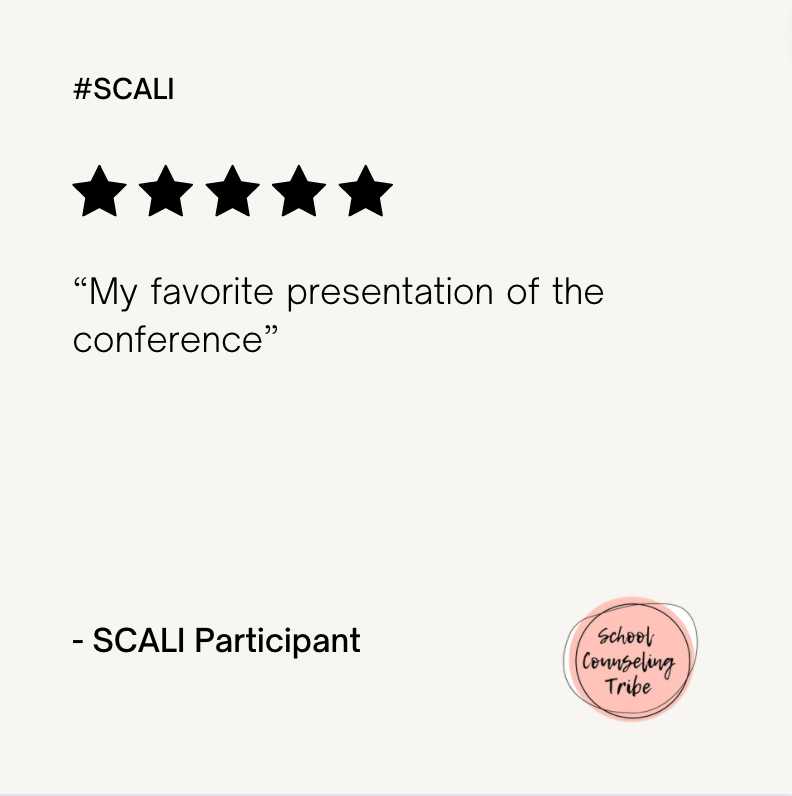 #SCALI

★★★★★

"My favorite presentation of the conference"

- SCALI Participant

School Counseling Tribe